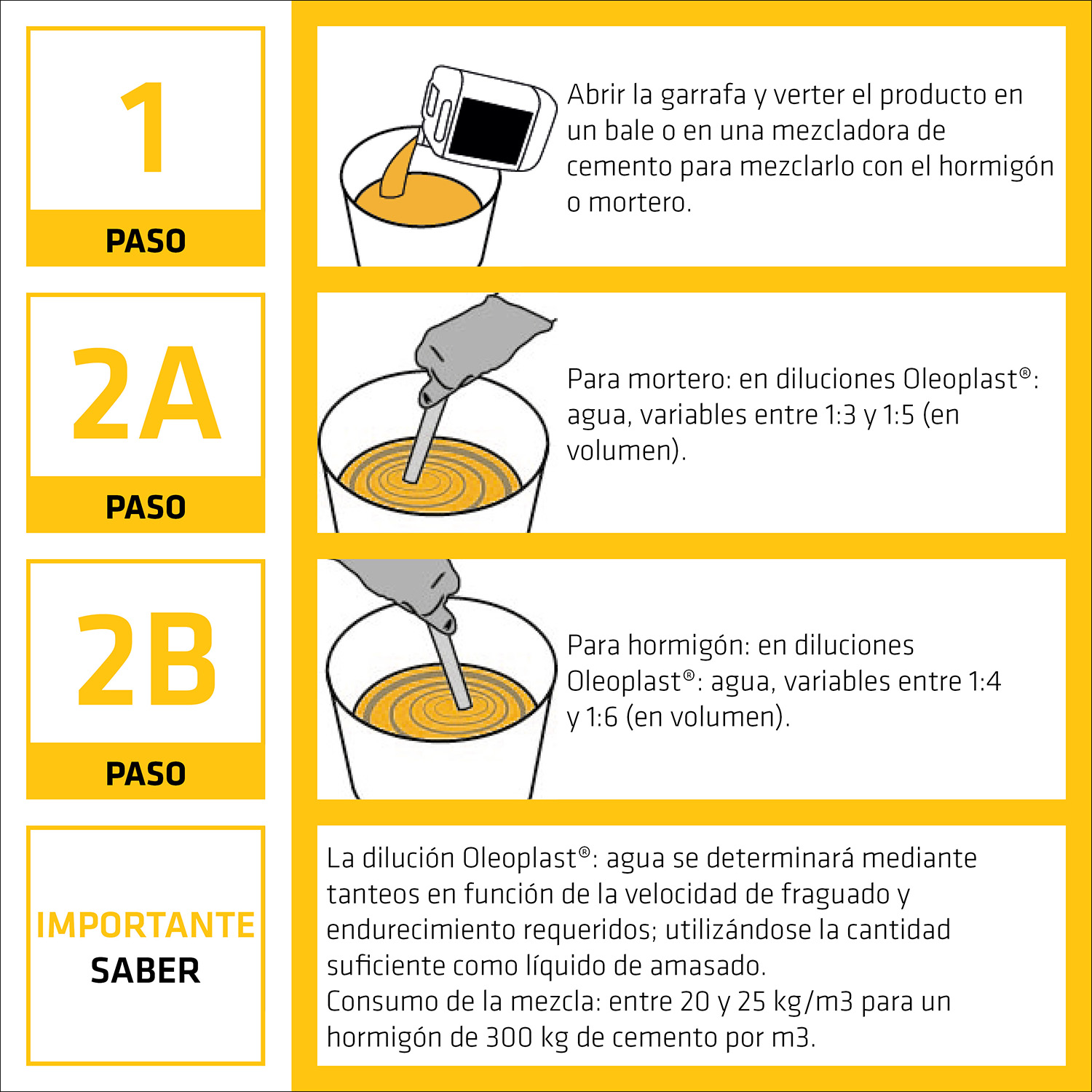 1
PASO

Abrir la garrafa y verter el producto en un bale o en una mezcladora de cemento para mezclarlo con el hormigón o mortero.

2A
PASO

Para mortero: en diluciones Oleoplast®: agua, variables entre 1:3 y 1:5 (en volumen).

2B
PASO

Para hormigón: en diluciones Oleoplast®: agua, variables entre 1:4 y 1:6 (en volumen).

IMPORTANTE
SABER

La dilución Oleoplast®: agua se determinará mediante tanteos en función de la velocidad de fraguado y endurecimiento requeridos; utilizándose la cantidad suficiente como líquido de amasado.
Consumo de la mezcla: entre 20 y 25 kg/m3 para un hormigón de 300 kg de cemento por m3.